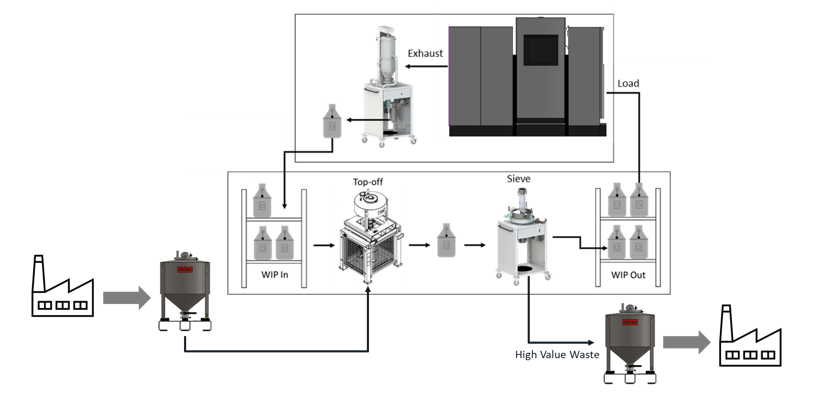 Exhaust

Load

Top-off

Sieve

WIP In

WIP Out

High Value Waste