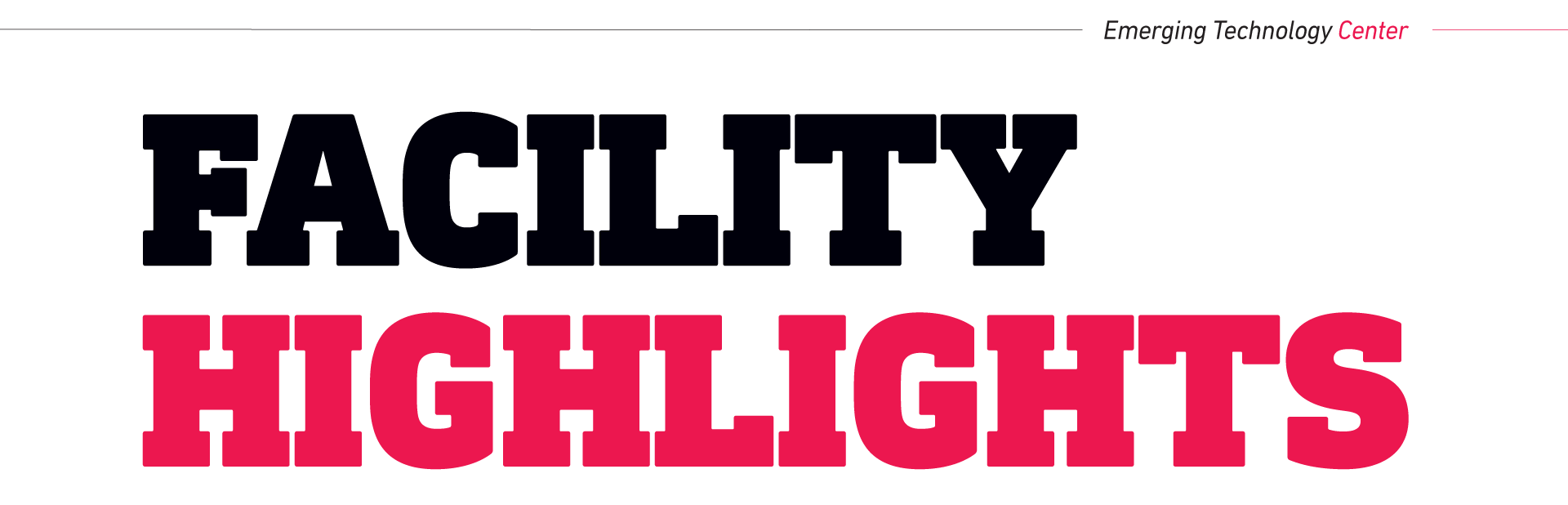 Emerging Technology Center

FACILITY
HIGHLIGHTS